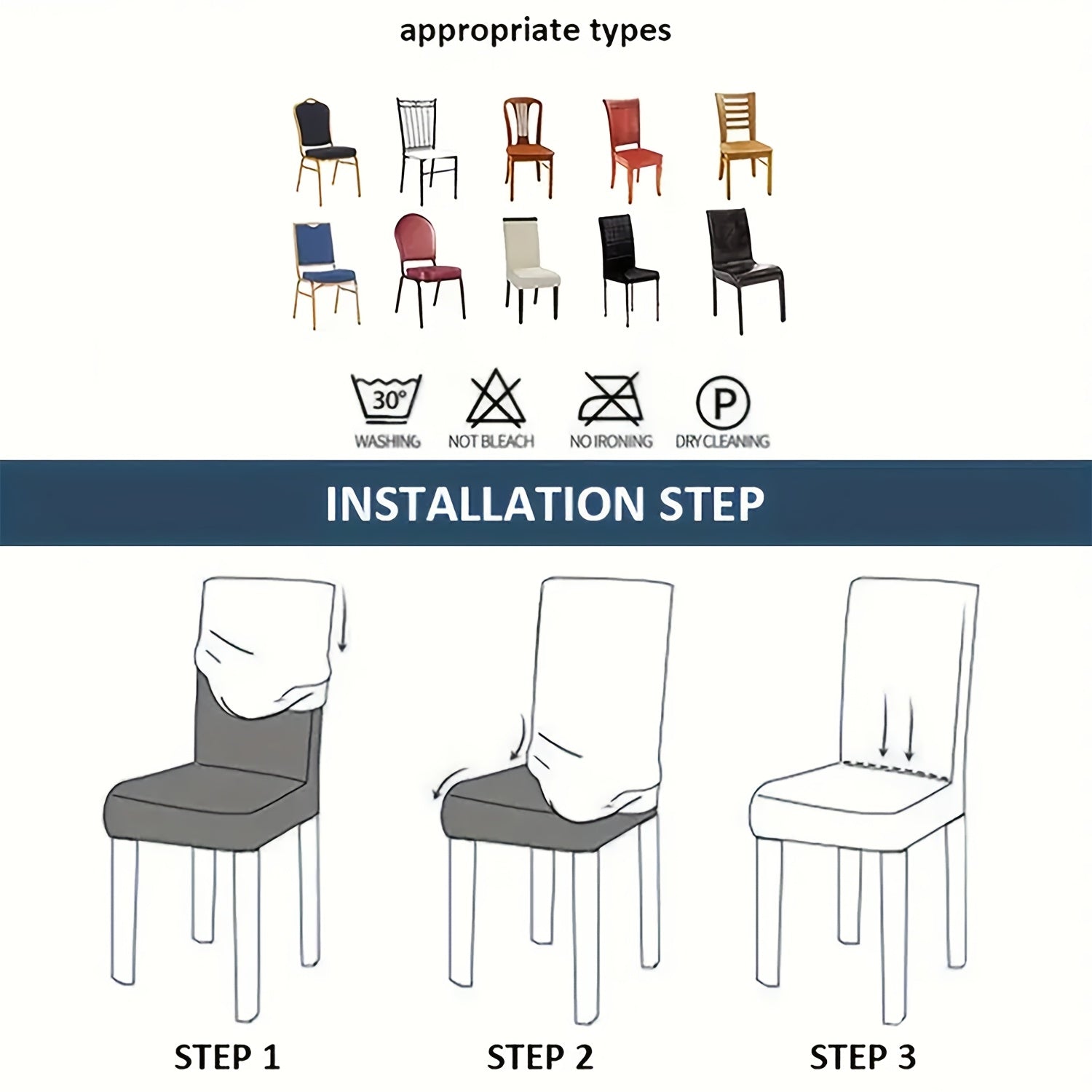 appropriate types

30°
WASHING

NOT BLEACH

NO IRONING

P
DRY CLEANING

INSTALLATION STEP

STEP 1

STEP 2

STEP 3