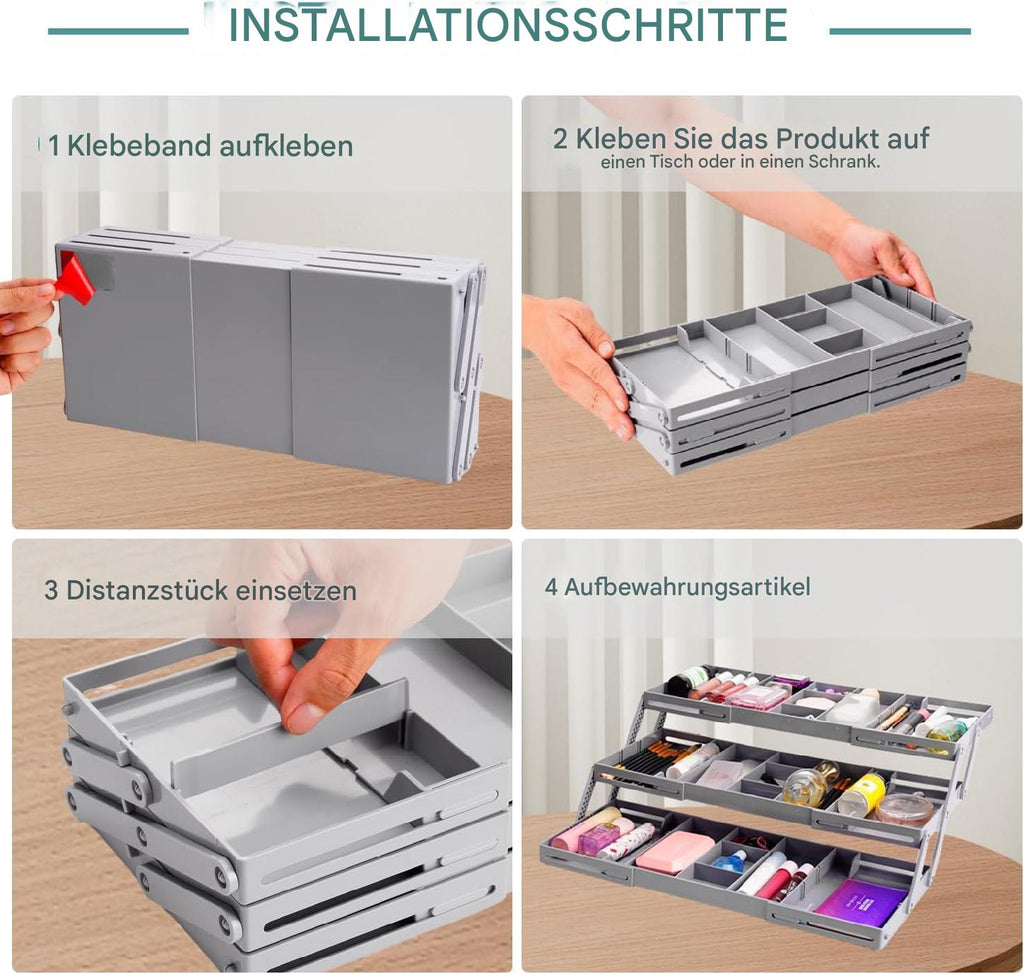 INSTALLATIONSSCHRITTE

1 Klebeband aufkleben

2 Kleben Sie das Produkt auf
einen Tisch oder in einen Schrank.

3 Distanzstück einsetzen

4 Aufbewahrungsartikel