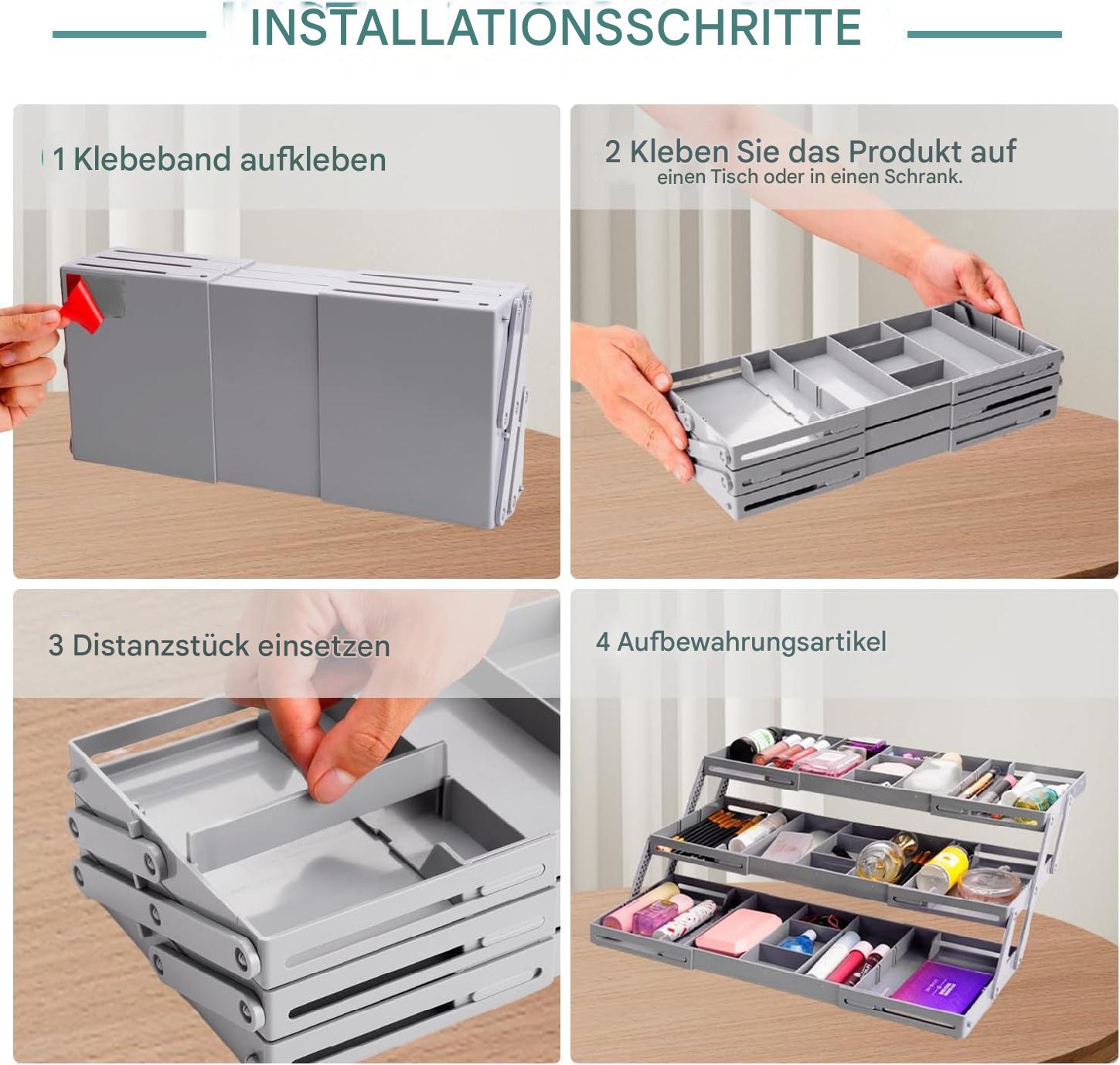 INSTALLATIONSSCHRITTE

1 Klebeband aufkleben

2 Kleben Sie das Produkt auf
einen Tisch oder in einen Schrank.

3 Distanzstück einsetzen

4 Aufbewahrungsartikel