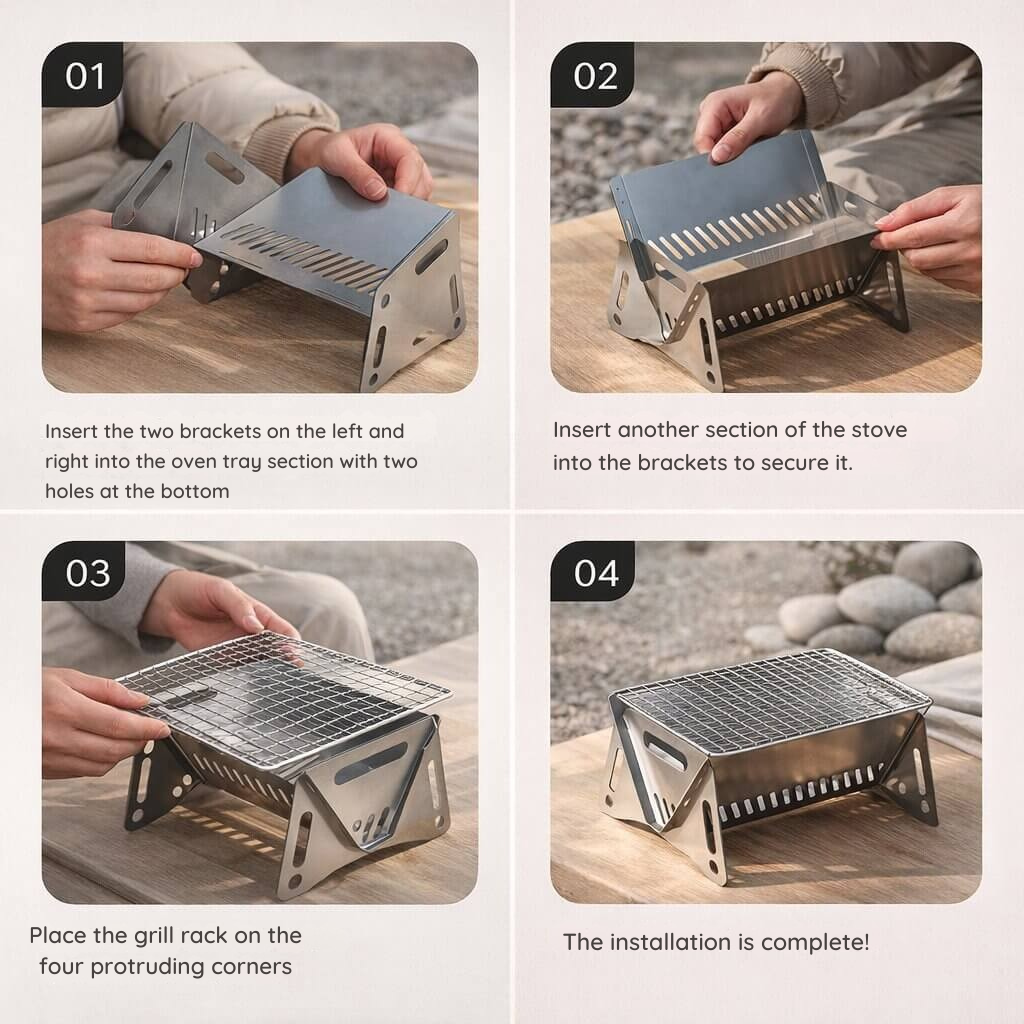 01

Insert the two brackets on the left and right into the oven tray section with two holes at the bottom

02

Insert another section of the stove into the brackets to secure it.

03

Place the grill rack on the four protruding corners

04

The installation is complete!